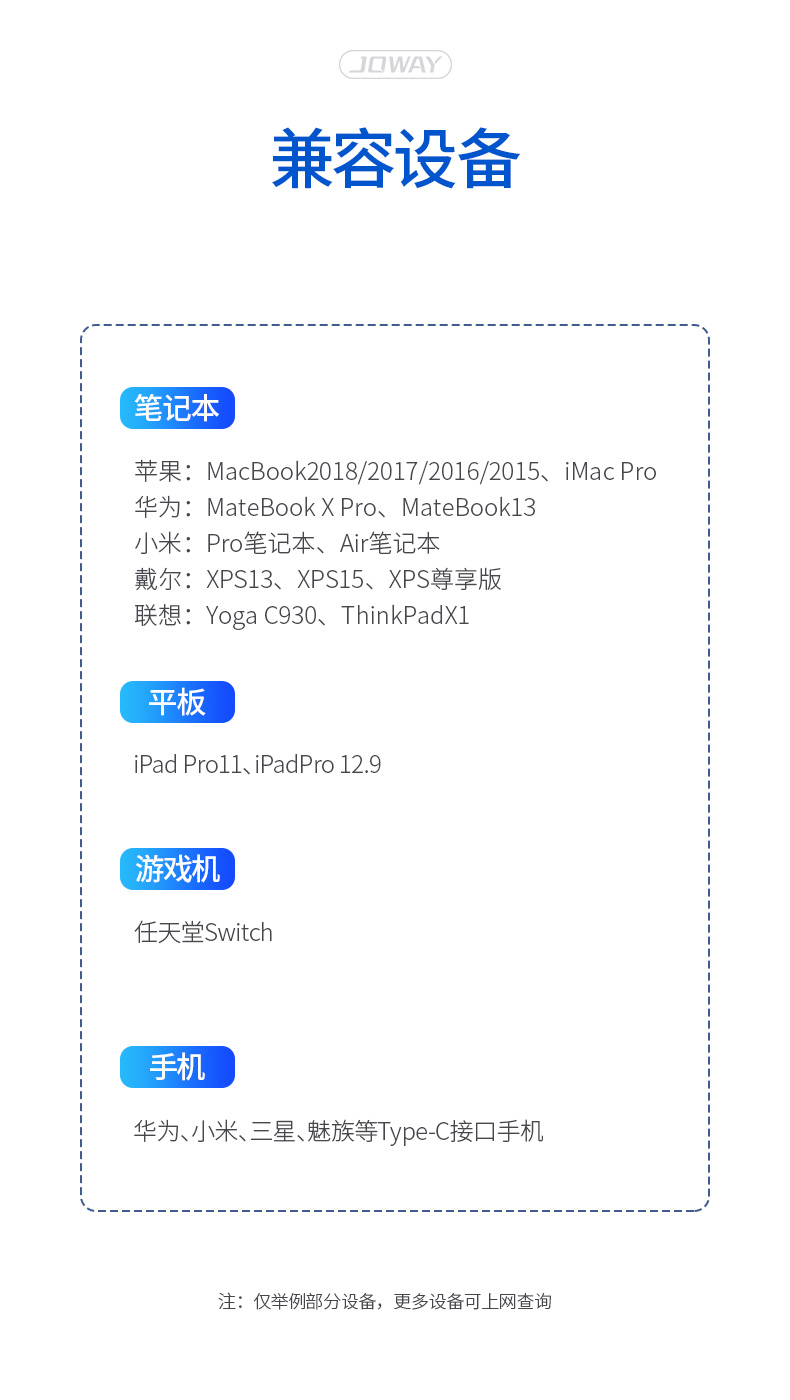 JOWAY

兼容设备

笔记本

苹果：MacBook2018/2017/2016/2015、iMac Pro
华为：MateBook X Pro、MateBook13
小米：Pro笔记本、Air笔记本
戴尔：XPS13、XPS15、XPS尊享版
联想：Yoga C930、ThinkPadX1

平板

iPad Pro11、iPadPro 12.9

游戏机

任天堂Switch

手机

华为、小米、三星、魅族等Type-C接口手机

注：仅举例部分设备，更多设备可上网查询